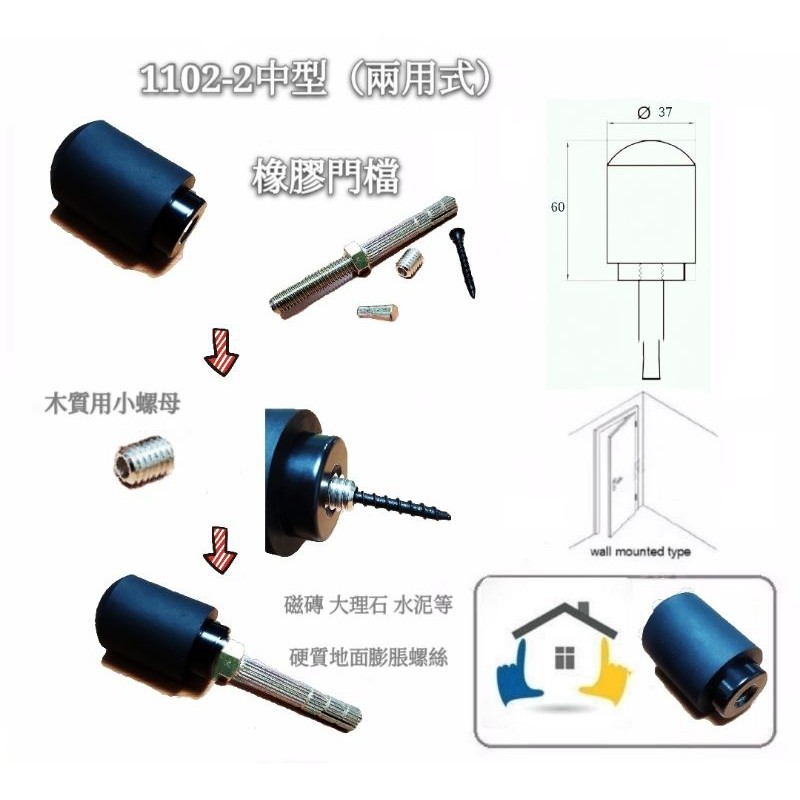 1102-2中型（兩用式）

橡膠門檔

Ø 37

60

木質用小螺母

wall mounted type

磁磚 大理石 水泥等

硬質地面膨脹螺絲