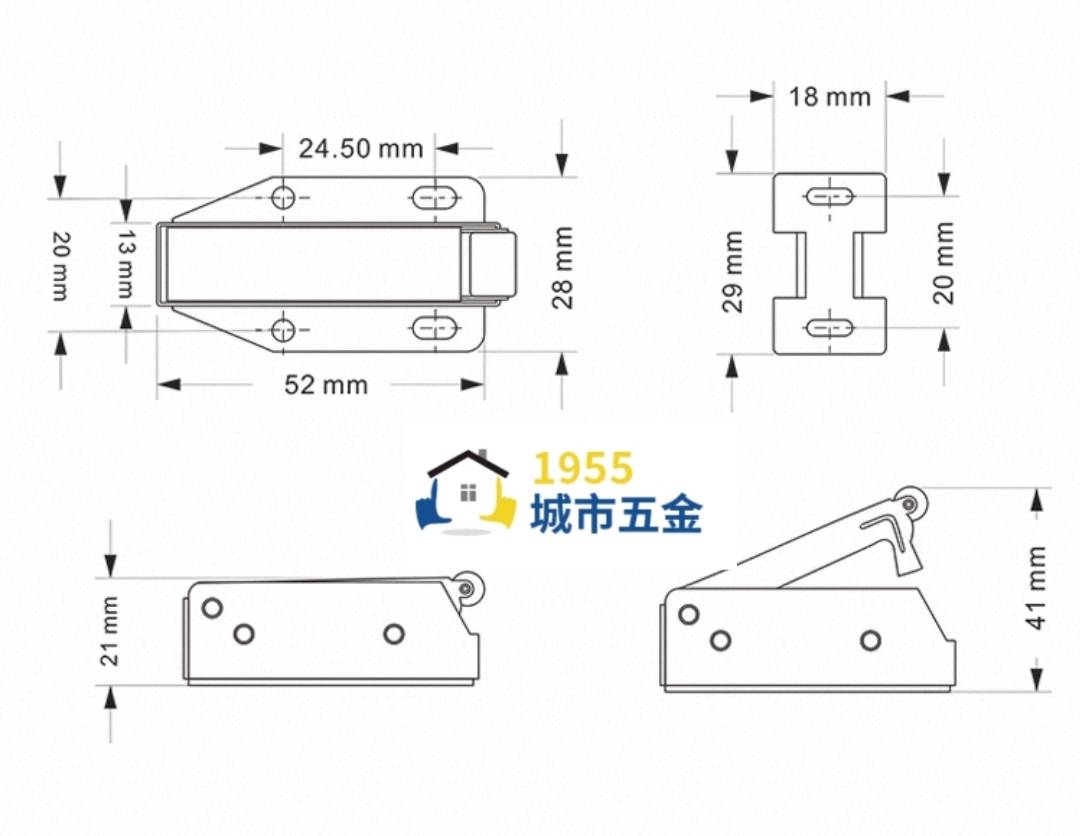 24.50 mm
20 mm
13 mm
28 mm
52 mm
18 mm
29 mm
20 mm
1955
城市五金
21 mm
41 mm